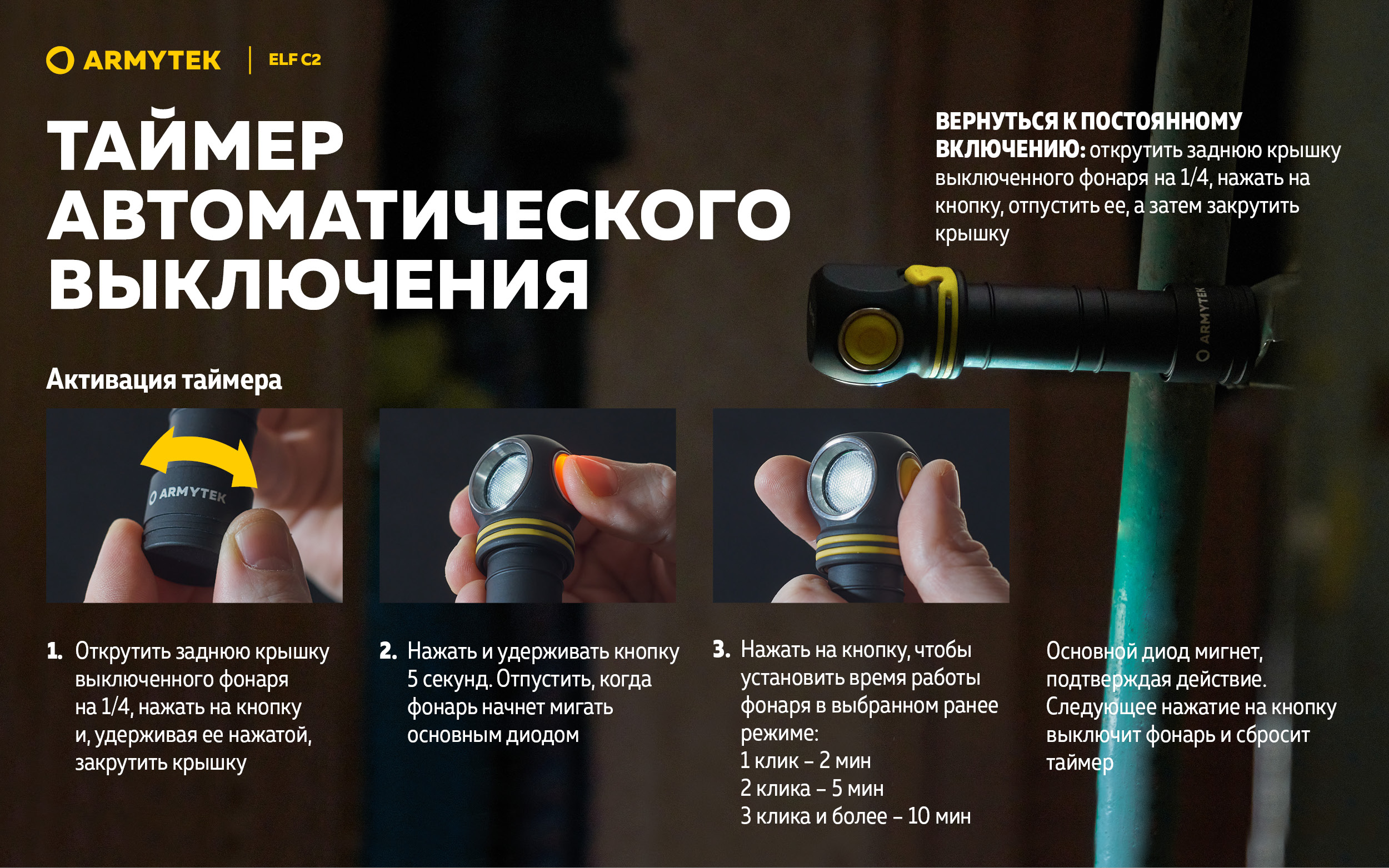 ARMYTEK | ELF C2

ТАЙМЕР АВТОМАТИЧЕСКОГО ВЫКЛЮЧЕНИЯ

ВЕРНУТЬСЯ К ПОСТОЯННОМУ ВКЛЮЧЕНИЮ: открутить заднюю крышку выключенного фонаря на 1/4, нажать на кнопку, отпустить ее, а затем закрутить крышку

ARMYTEK

Активация таймера

ARMYTEK

1. Открутить заднюю крышку выключенного фонаря на 1/4, нажать на кнопку и, удерживая ее нажатой, закрутить крышку

2. Нажать и удерживать кнопку 5 секунд. Отпустить, когда фонарь начнет мигать основным диодом

3. Нажать на кнопку, чтобы установить время работы фонаря в выбранном ранее режиме:
1 клик – 2 мин
2 клика – 5 мин
3 клика и более – 10 мин

Основной диод мигнет, подтверждая действие. Следующее нажатие на кнопку выключит фонарь и сбросит таймер